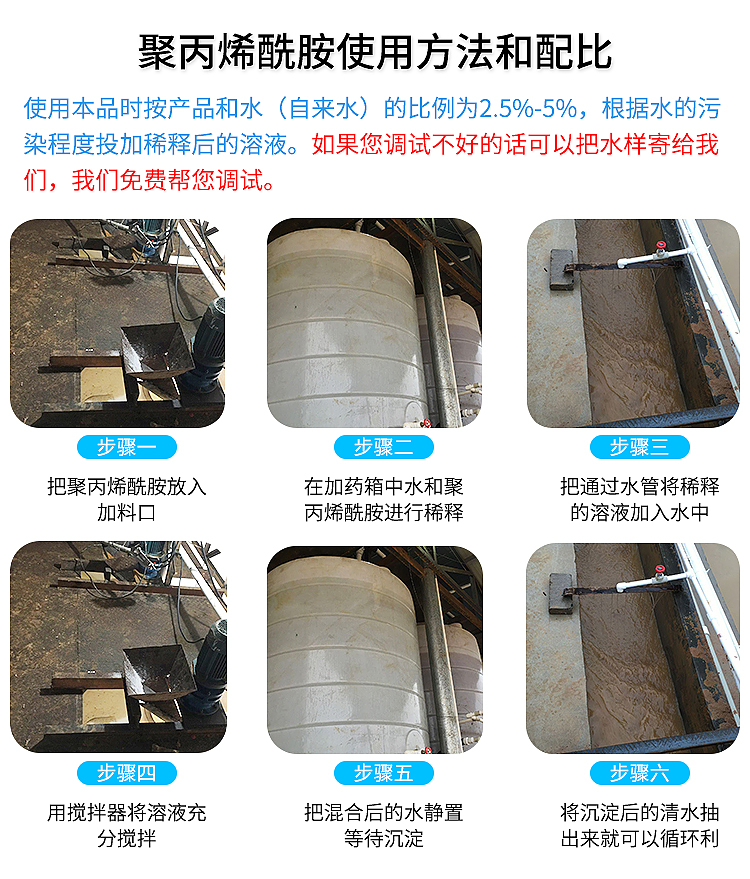 聚丙烯酰胺使用方法和配比

使用本品时按产品和水（自来水）的比例为2.5%-5%，根据水的污染程度投加稀释后的溶液。如果您调试不好的话可以把水样寄给我们，我们免费帮您调试。

步骤一
把聚丙烯酰胺放入加料口

步骤二
在加药箱中水和聚丙烯酰胺进行稀释

步骤三
把通过水管将稀释的溶液加入水中

步骤四
用搅拌器将溶液充分搅拌

步骤五
把混合后的水静置等待沉淀

步骤六
将沉淀后的清水抽出来就可以循环利